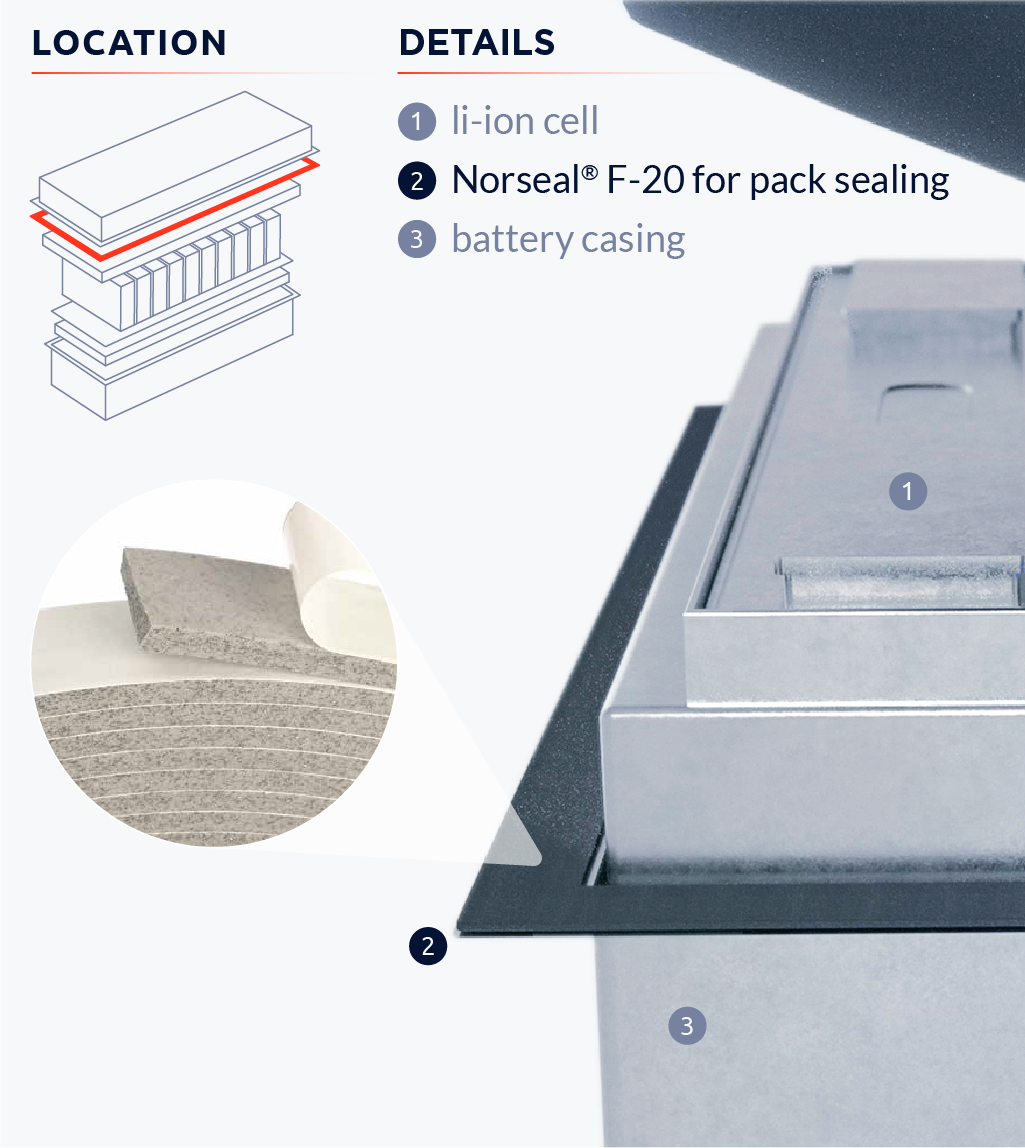 LOCATION

DETAILS

1 li-ion cell
2 Norseal® F-20 for pack sealing
3 battery casing

1

2

3