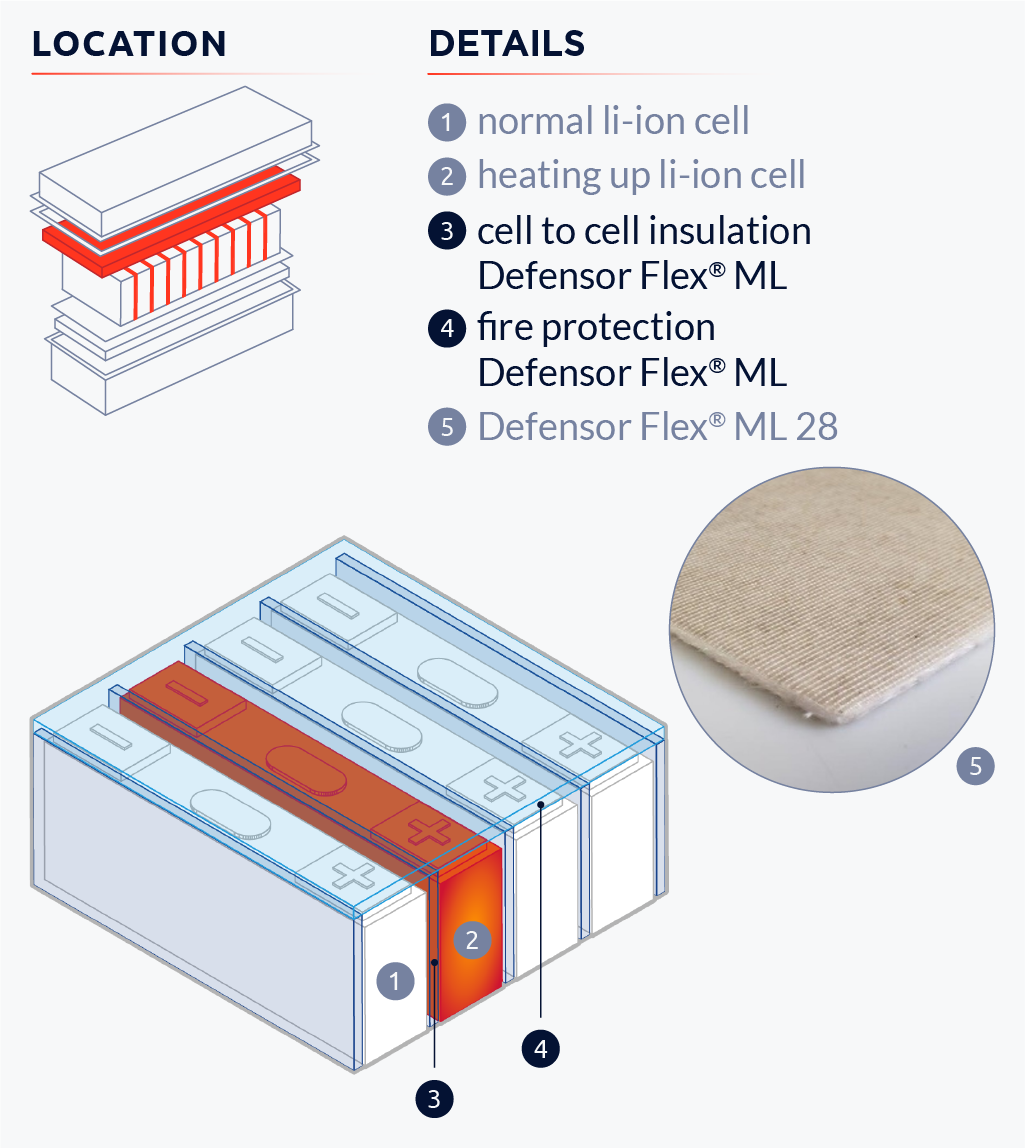 LOCATION

DETAILS

1 normal li-ion cell
2 heating up li-ion cell
3 cell to cell insulation Defensor Flex® ML
4 fire protection Defensor Flex® ML
5 Defensor Flex® ML 28

5

2

1

4

3